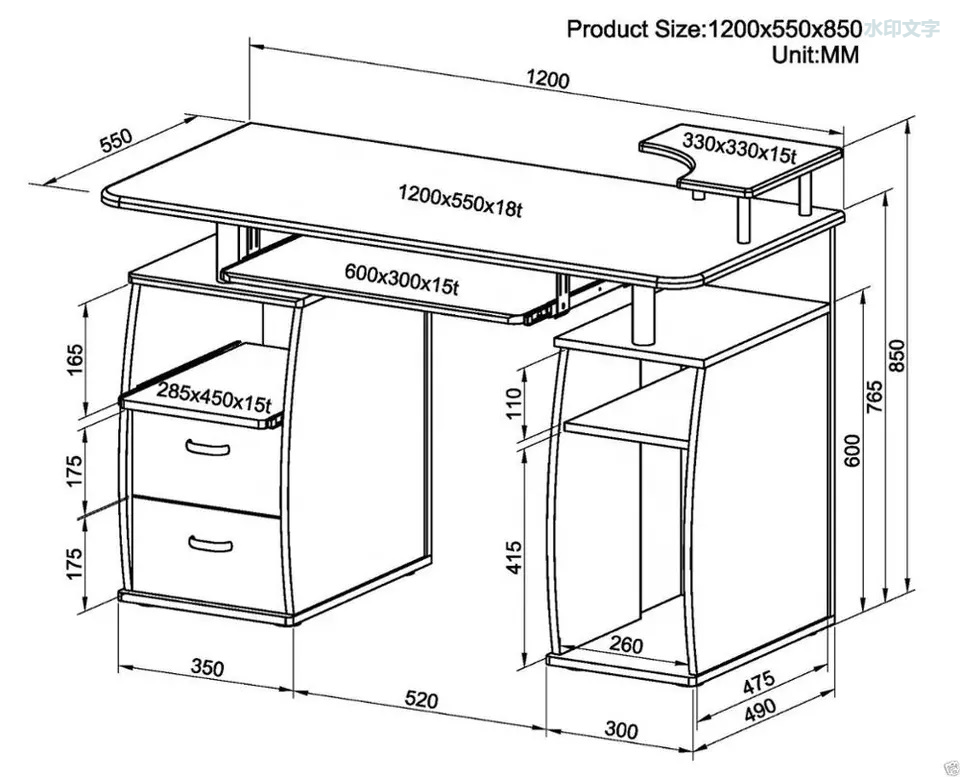 Product Size:1200x550x850 水印文字
Unit:MM

1200
550
330x330x15t
1200x550x18t
600x300x15t
165
285x450x15t
175
175
110
415
600
765
850
260
350
520
300
475
490